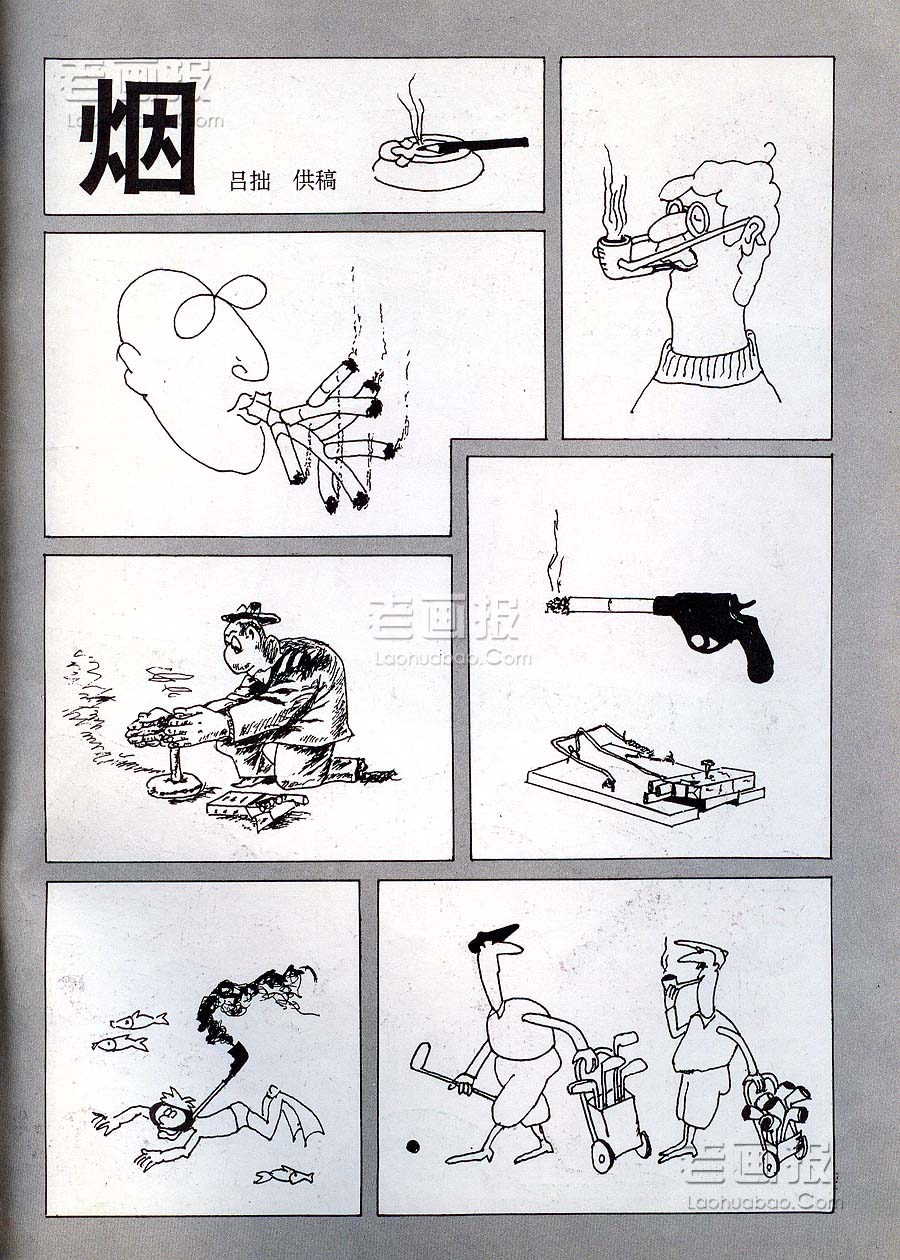 老画报
Laohuabao.Com
烟
吕拙 供稿

老画报
Laohuabao.Com

老画报
Laohuabao.Com