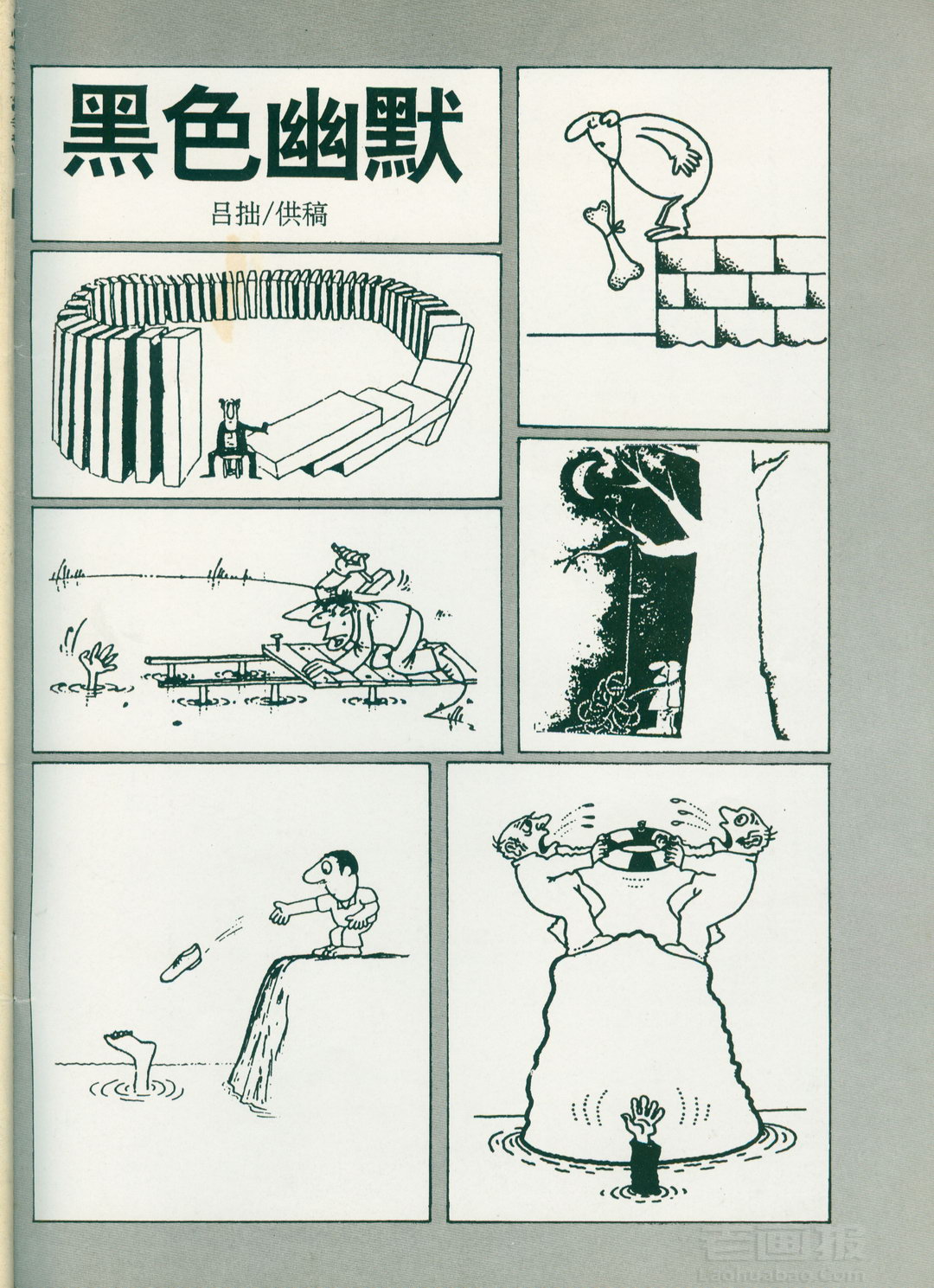 黑色幽默

吕拙/供稿

老画报
Laohuabao.Com